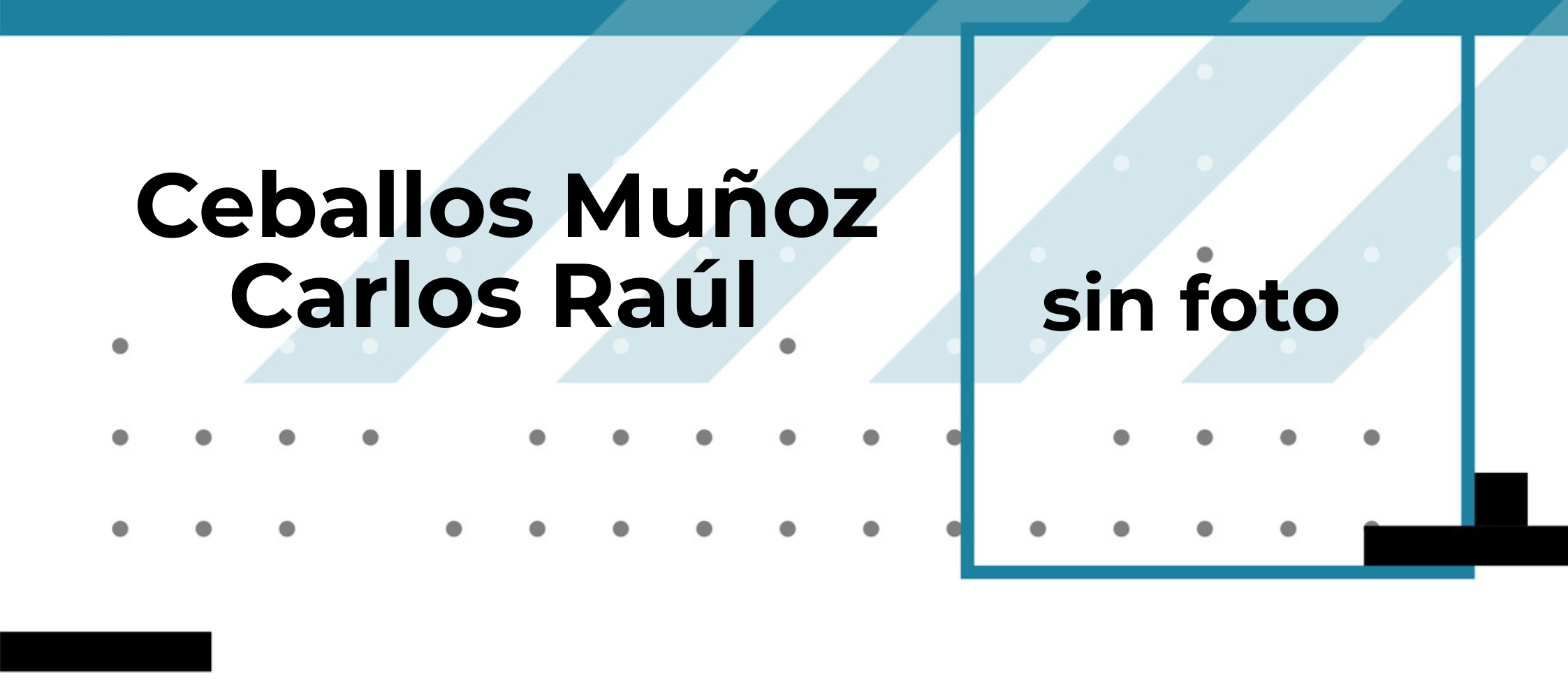 Ceballos Muñoz
Carlos Raúl

sin foto